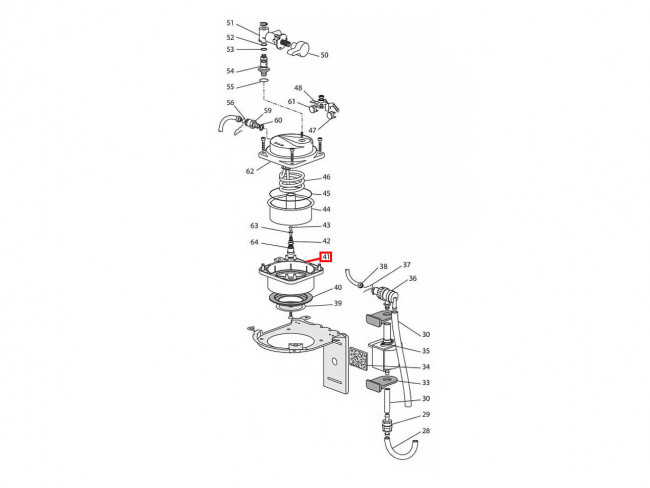 51
52
53
50
54
55
48
61
56
59
60
47
62
46
45
44
63
43
64
42
41
38
37
36
40
39
30
35
34
33
30
29
28